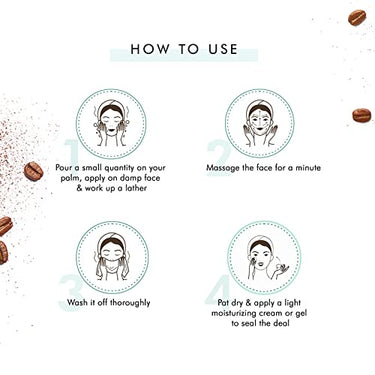 HOW TO USE

1
Pour a small quantity on your palm, apply on damp face & work up a lather

2
Massage the face for a minute

3
Wash it off thoroughly

4
Pat dry & apply a light moisturizing cream or gel to seal the deal